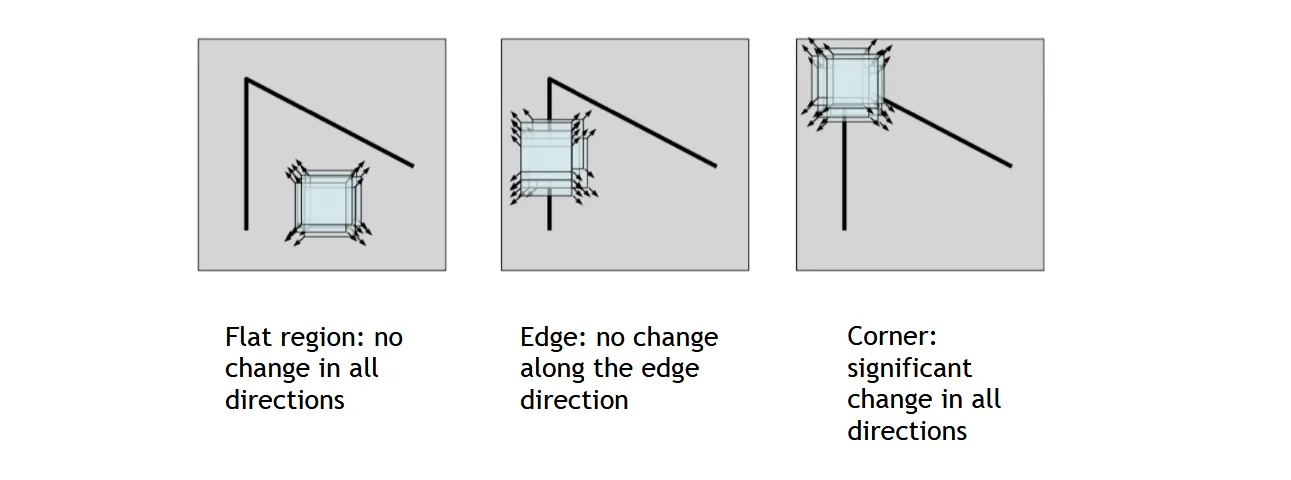 Flat region: no change in all directions

Edge: no change along the edge direction

Corner: significant change in all directions